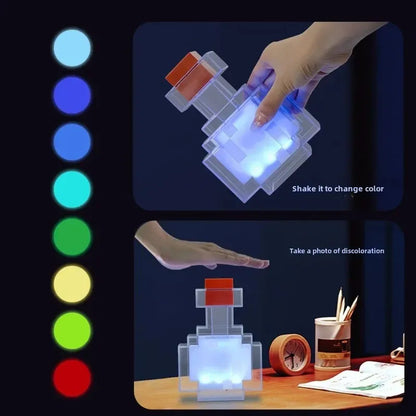 Shake it to change color

Take a photo of discoloration